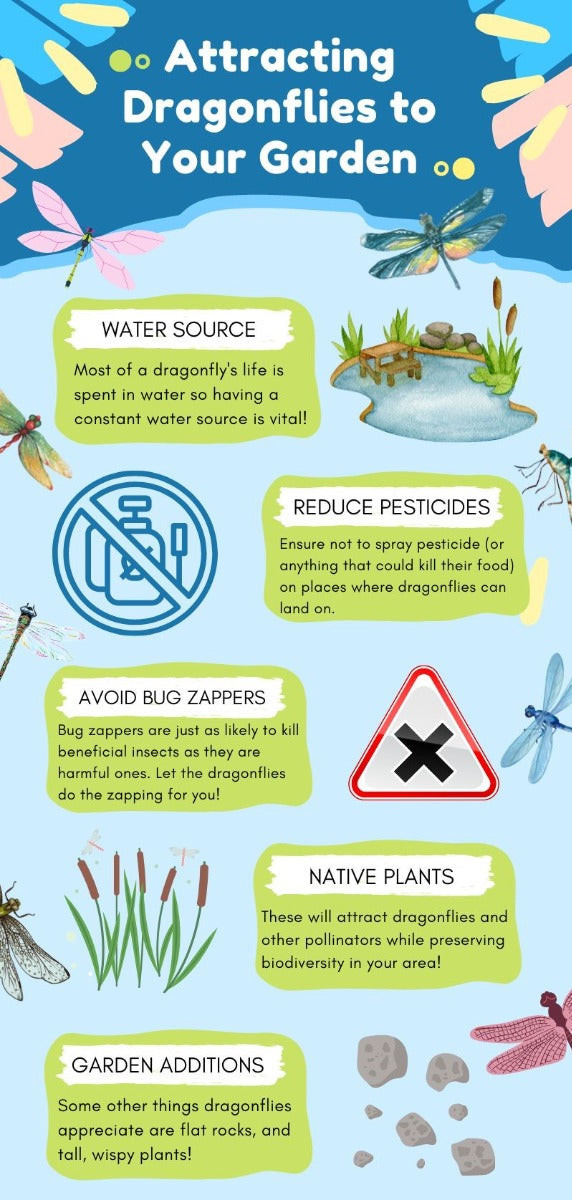 Attracting Dragonflies to Your Garden

WATER SOURCE

Most of a dragonfly's life is spent in water so having a constant water source is vital!

REDUCE PESTICIDES

Ensure not to spray pesticide (or anything that could kill their food) on places where dragonflies can land on.

AVOID BUG ZAPPERS

Bug zappers are just as likely to kill beneficial insects as they are harmful ones. Let the dragonflies do the zapping for you!

NATIVE PLANTS

These will attract dragonflies and other pollinators while preserving biodiversity in your area!

GARDEN ADDITIONS

Some other things dragonflies appreciate are flat rocks, and tall, wispy plants!